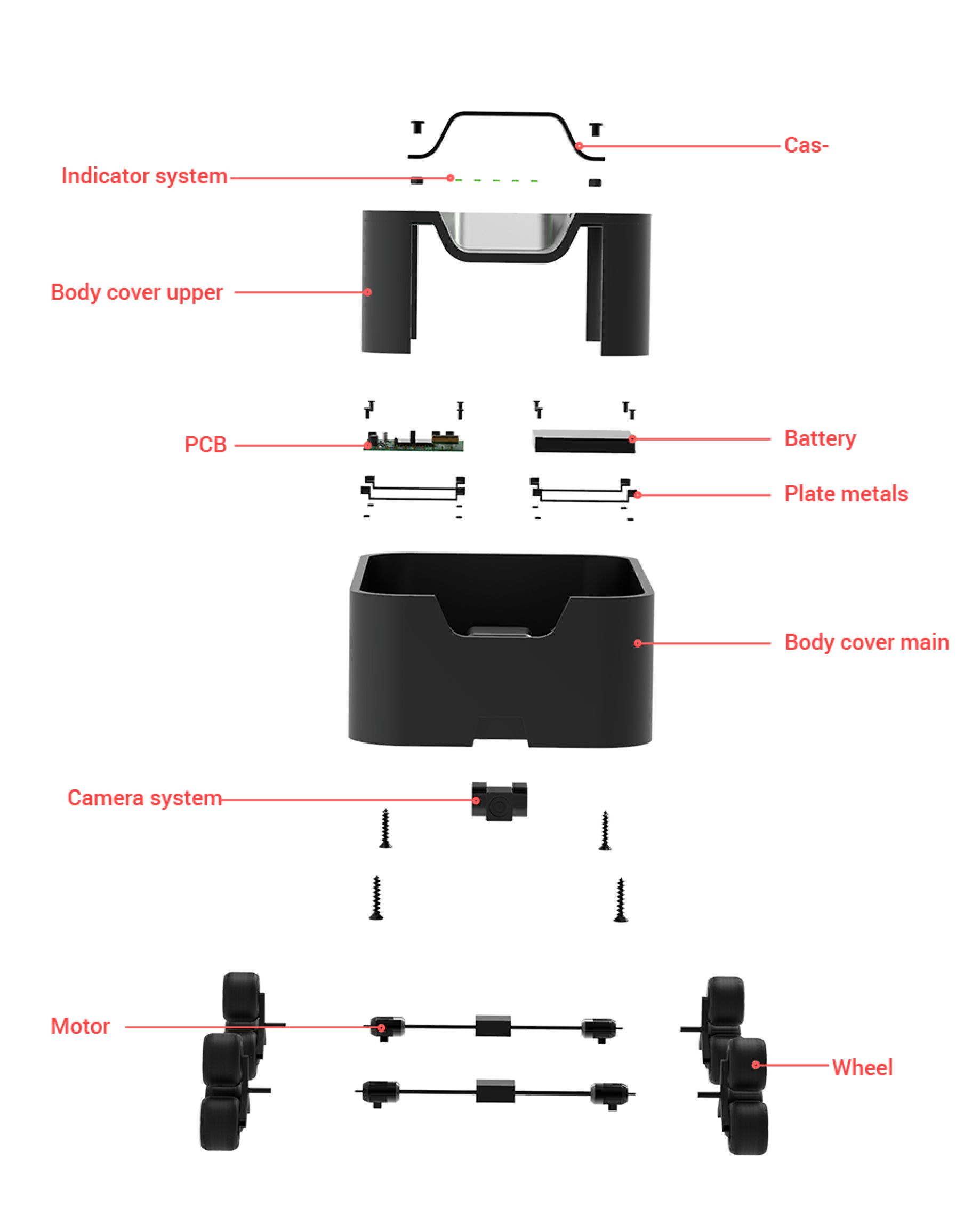 Cas-

Indicator system

Body cover upper

PCB

Battery

Plate metals

Body cover main

Camera system

Motor

Wheel